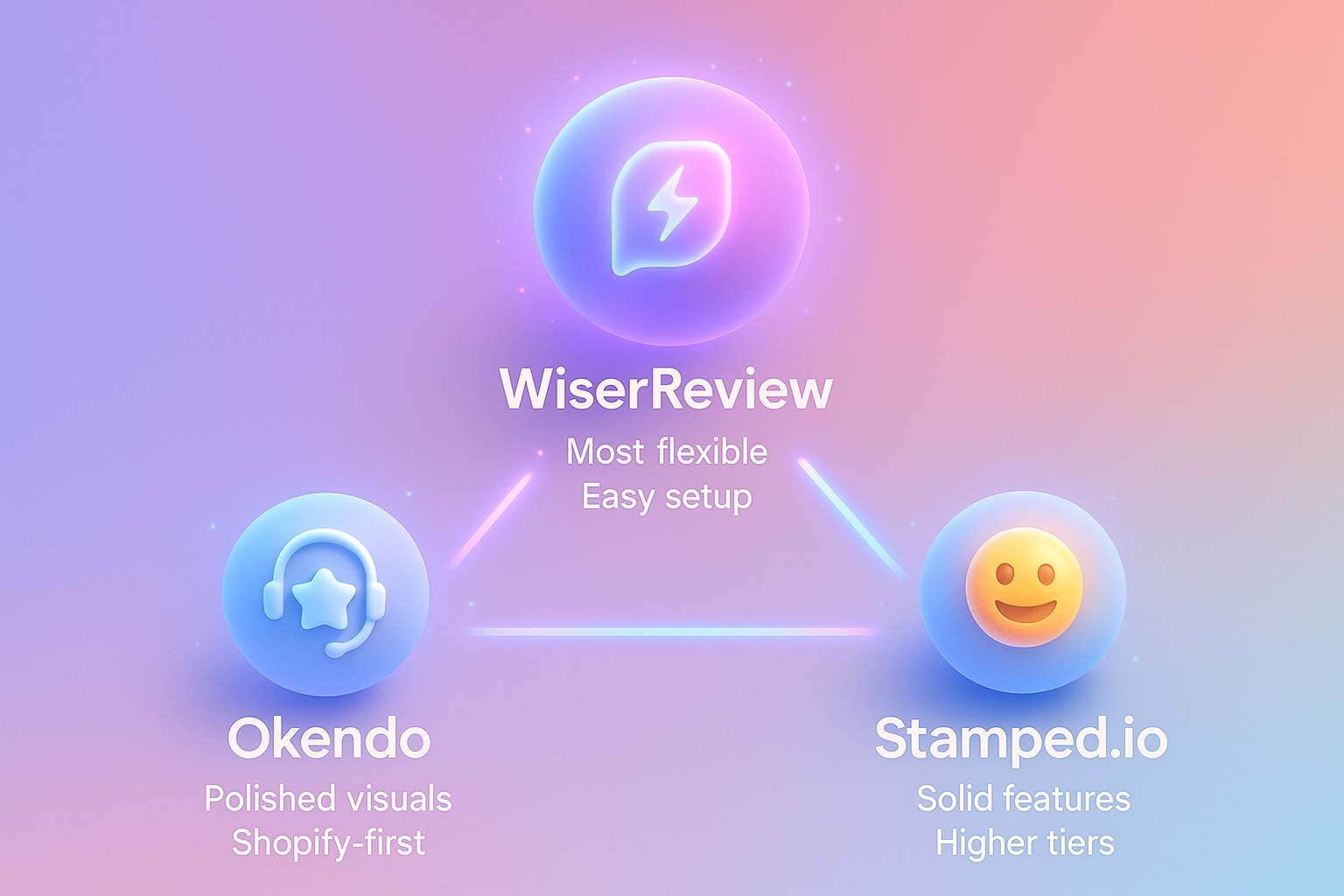 WiserReview
Most flexible
Easy setup

Okendo
Polished visuals
Shopify-first

Stamped.io
Solid features
Higher tiers