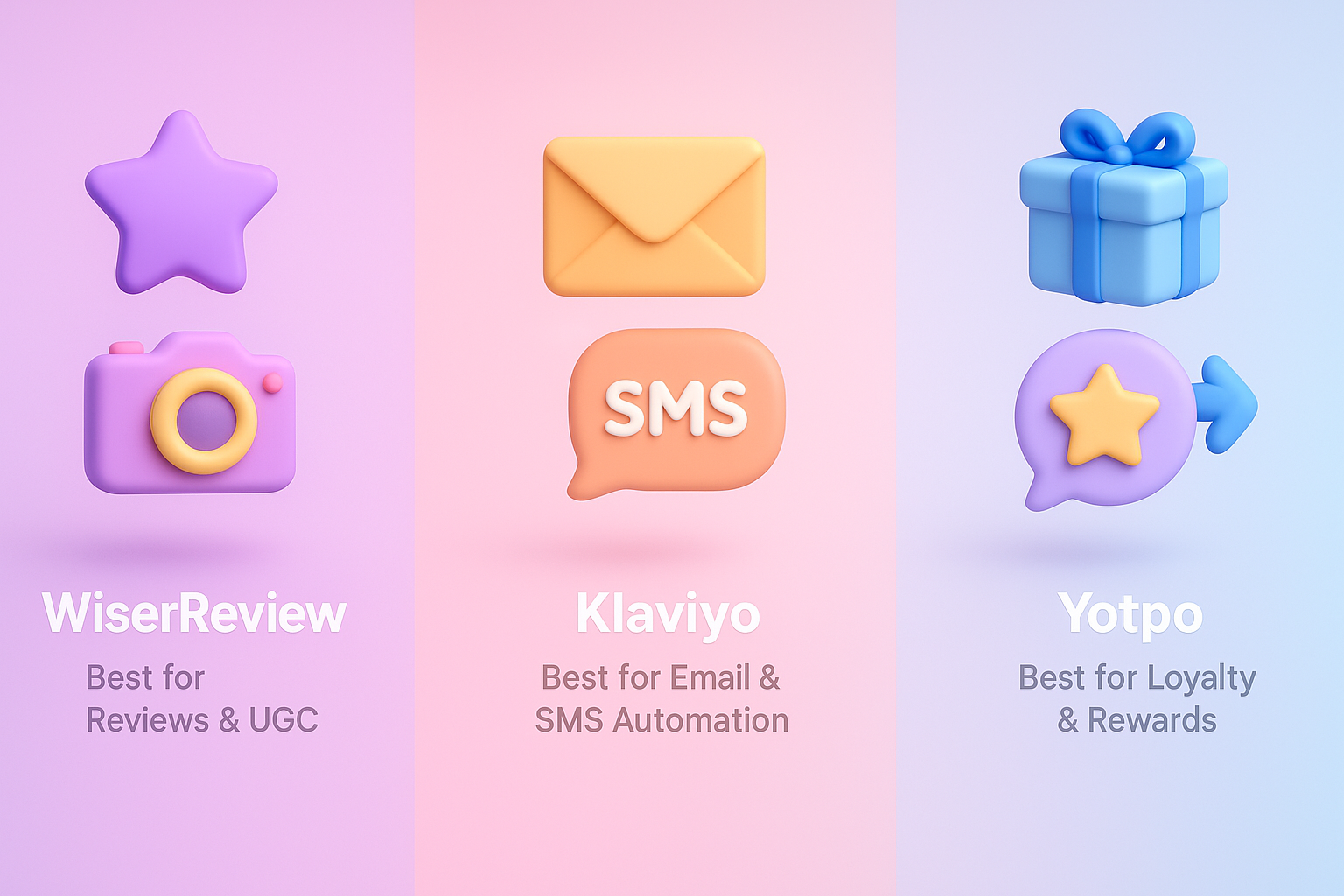 WiserReview

Best for Reviews & UGC

SMS

Klaviyo

Best for Email & SMS Automation

Yotpo

Best for Loyalty & Rewards